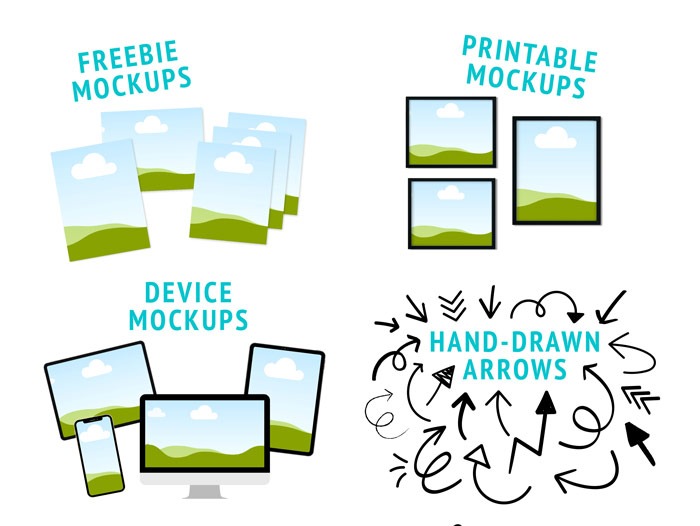 FREEBIE MOCKUPS

PRINTABLE MOCKUPS

DEVICE MOCKUPS

HAND-DRAWN ARROWS